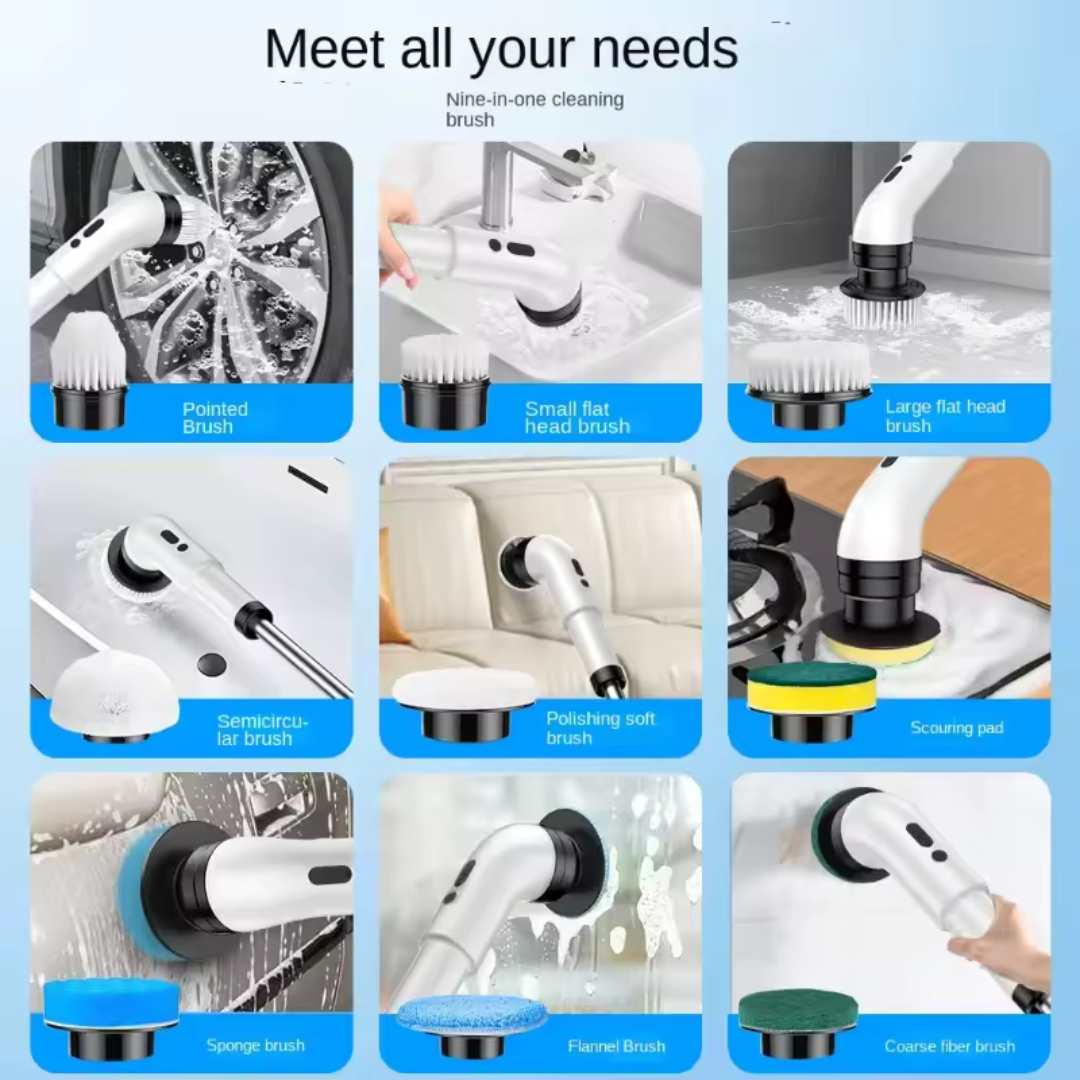 Meet all your needs

Nine-in-one cleaning brush

Pointed Brush

Small flat head brush

Large flat head brush

Semicircular brush

Polishing soft brush

Scouring pad

Sponge brush

Flannel Brush

Coarse fiber brush